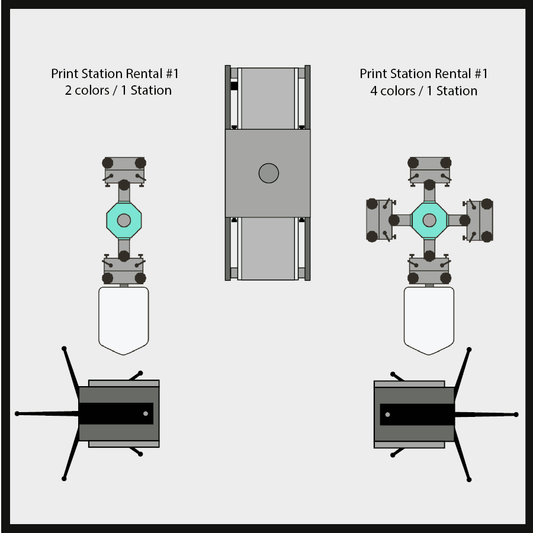 Print Station Rental #1
2 colors / 1 Station

Print Station Rental #1
4 colors / 1 Station